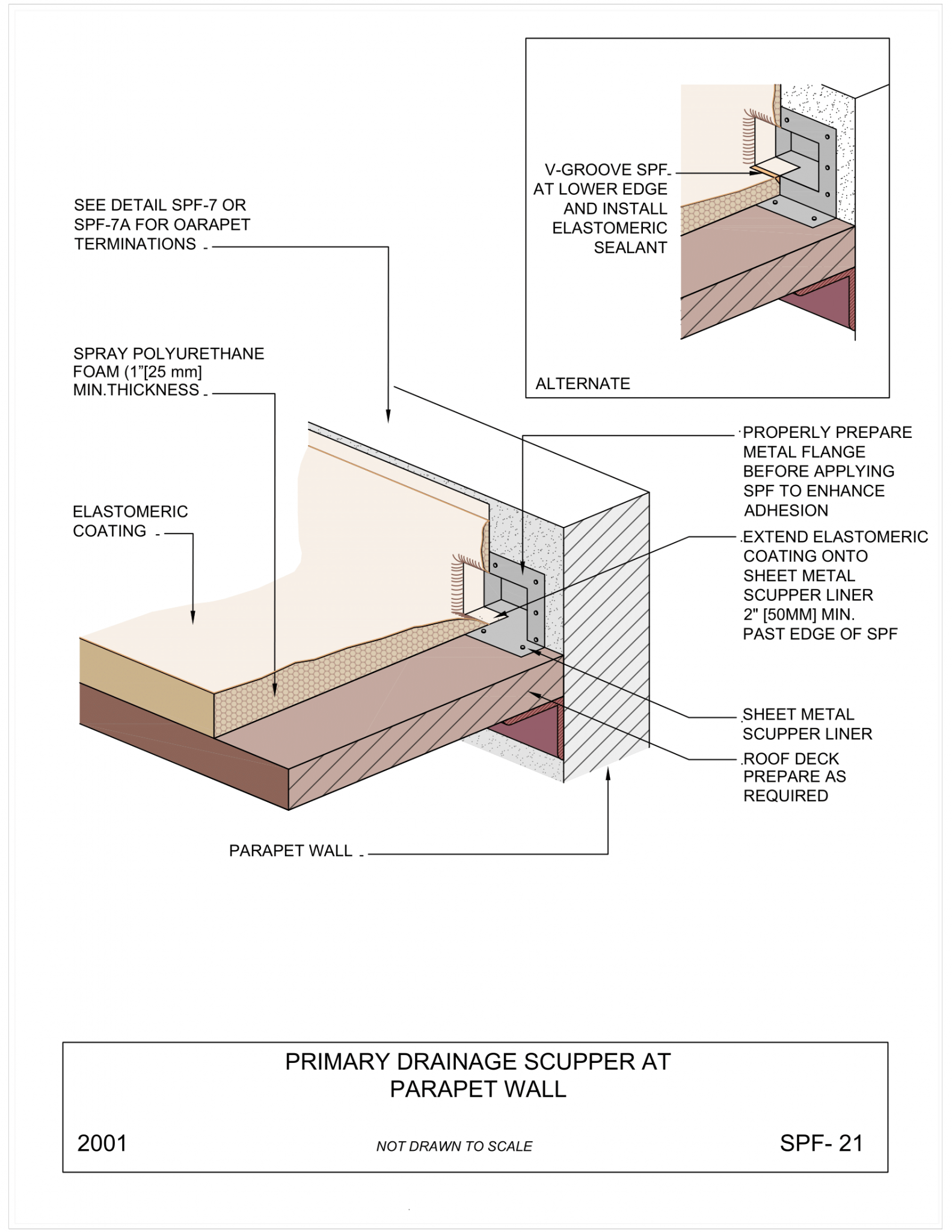 V-GROOVE SPF AT LOWER EDGE AND INSTALL ELASTOMERIC SEALANT

ALTERNATE

SEE DETAIL SPF-7 OR SPF-7A FOR OARAPET TERMINATIONS

SPRAY POLYURETHANE FOAM (1"[25 mm] MIN.THICKNESS

ELASTOMERIC COATING

PROPERLY PREPARE METAL FLANGE BEFORE APPLYING SPF TO ENHANCE ADHESION

EXTEND ELASTOMERIC COATING ONTO SHEET METAL SCUPPER LINER 2" [50MM] MIN. PAST EDGE OF SPF

SHEET METAL SCUPPER LINER

ROOF DECK PREPARE AS REQUIRED

PARAPET WALL

PRIMARY DRAINAGE SCUPPER AT PARAPET WALL

2001

NOT DRAWN TO SCALE

SPF- 21