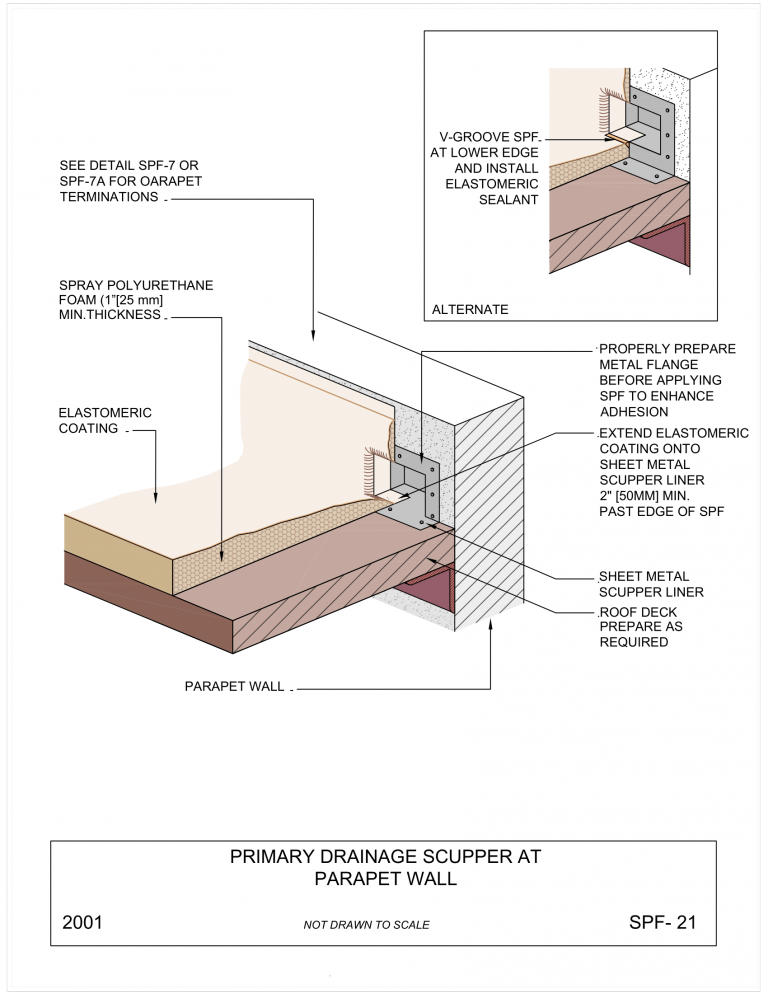 V-GROOVE SPF AT LOWER EDGE AND INSTALL ELASTOMERIC SEALANT

ALTERNATE

SEE DETAIL SPF-7 OR SPF-7A FOR OARAPET TERMINATIONS

SPRAY POLYURETHANE FOAM (1"[25 mm] MIN.THICKNESS

ELASTOMERIC COATING

PROPERLY PREPARE METAL FLANGE BEFORE APPLYING SPF TO ENHANCE ADHESION

EXTEND ELASTOMERIC COATING ONTO SHEET METAL SCUPPER LINER 2" [50MM] MIN. PAST EDGE OF SPF

SHEET METAL SCUPPER LINER

ROOF DECK PREPARE AS REQUIRED

PARAPET WALL

PRIMARY DRAINAGE SCUPPER AT PARAPET WALL

2001

NOT DRAWN TO SCALE

SPF- 21